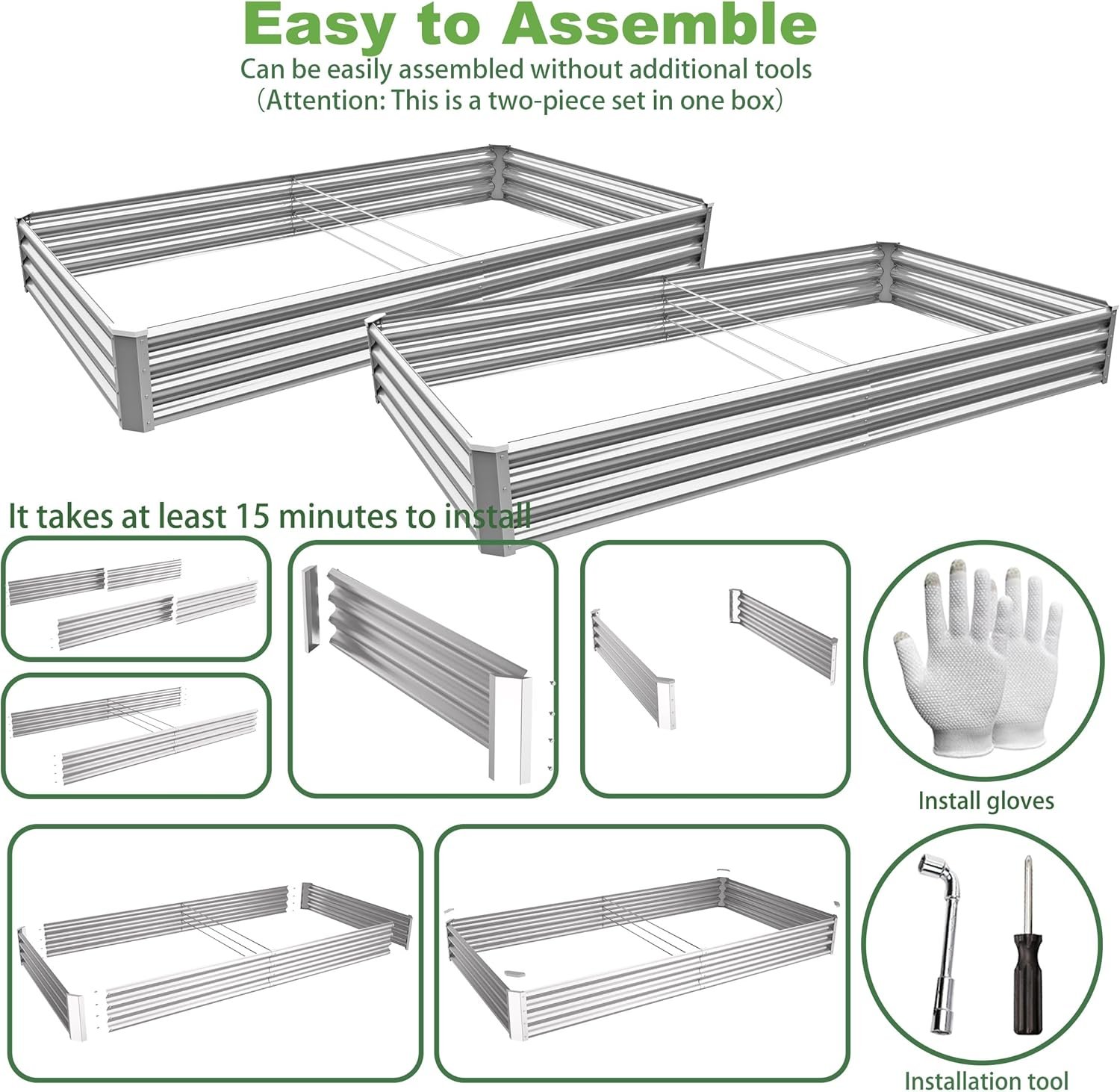 Easy to Assemble

Can be easily assembled without additional tools
（Attention: This is a two-piece set in one box）

It takes at least 15 minutes to install

Install gloves

Installation tool