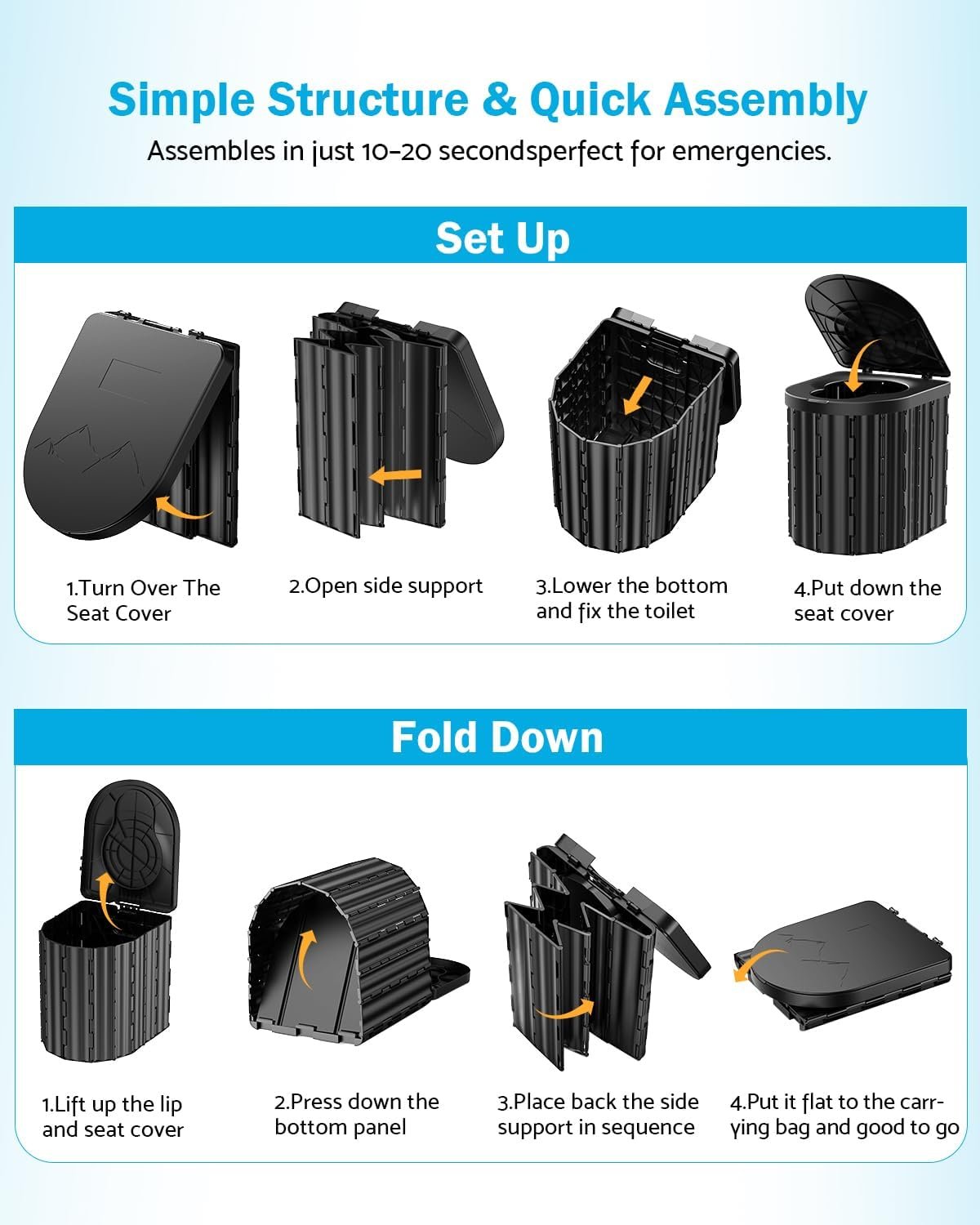 Simple Structure & Quick Assembly

Assembles in just 10-20 secondsperfect for emergencies.

Set Up

1.Turn Over The Seat Cover

2.Open side support

3.Lower the bottom and fix the toilet

4.Put down the seat cover

Fold Down

1.Lift up the lip and seat cover

2.Press down the bottom panel

3.Place back the side support in sequence

4.Put it flat to the carrying bag and good to go